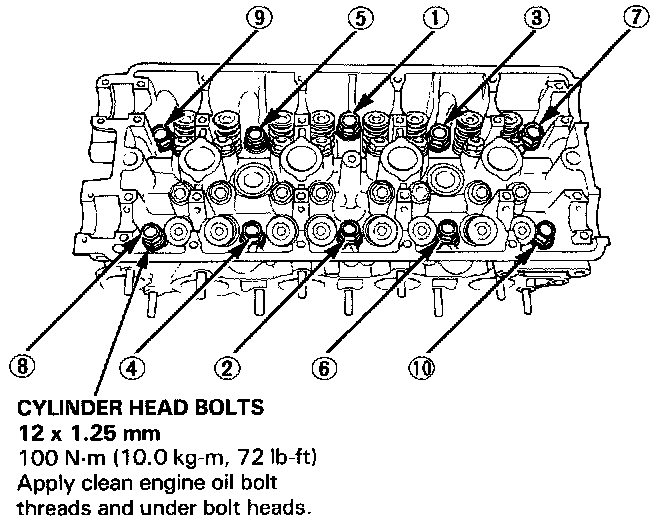 ⑨ ⑤ ① ③ ⑦

⑧ ④ ② ⑥ ⑩

CYLINDER HEAD BOLTS
12 x 1.25 mm
100 N·m (10.0 kg-m, 72 lb-ft)
Apply clean engine oil bolt threads and under bolt heads.