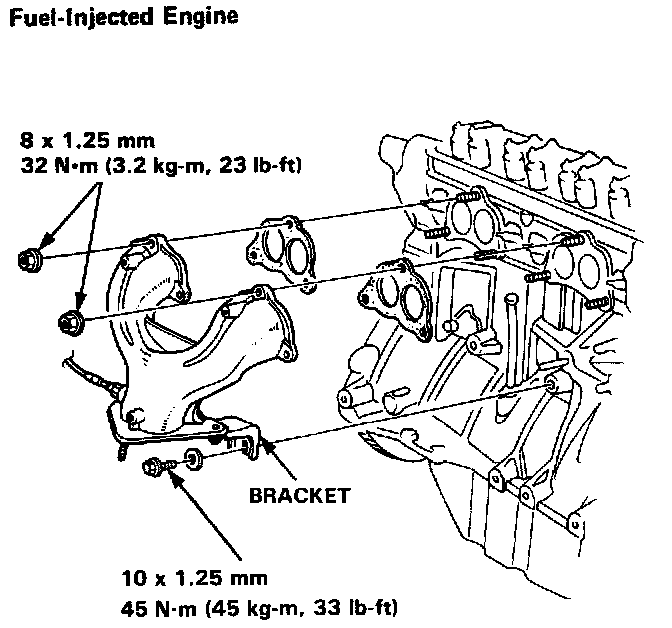 Fuel-Injected Engine

8 x 1.25 mm
32 N·m (3.2 kg-m, 23 lb-ft)

BRACKET

10 x 1.25 mm
45 N·m (45 kg-m, 33 lb-ft)