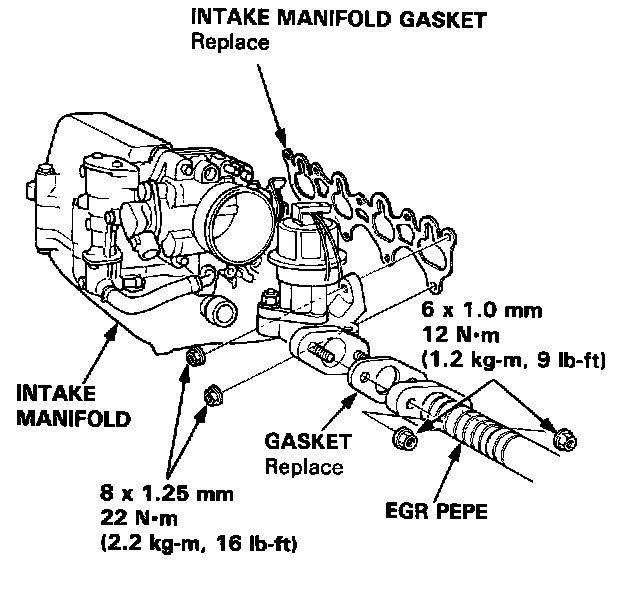 INTAKE MANIFOLD GASKET
Replace

6 x 1.0 mm
12 N·m
(1.2 kg-m, 9 lb-ft)

INTAKE MANIFOLD

GASKET
Replace

8 x 1.25 mm
22 N·m
(2.2 kg-m, 16 lb-ft)

EGR PEPE