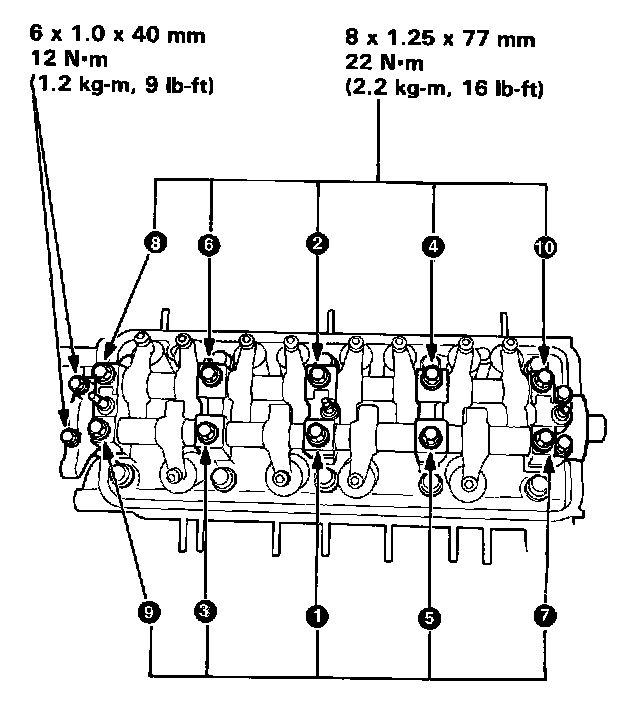 6 x 1.0 x 40 mm
12 N·m
(1.2 kg-m, 9 lb-ft)

8 x 1.25 x 77 mm
22 N·m
(2.2 kg-m, 16 lb-ft)

8
6
2
4
10

9
3
1
5
7