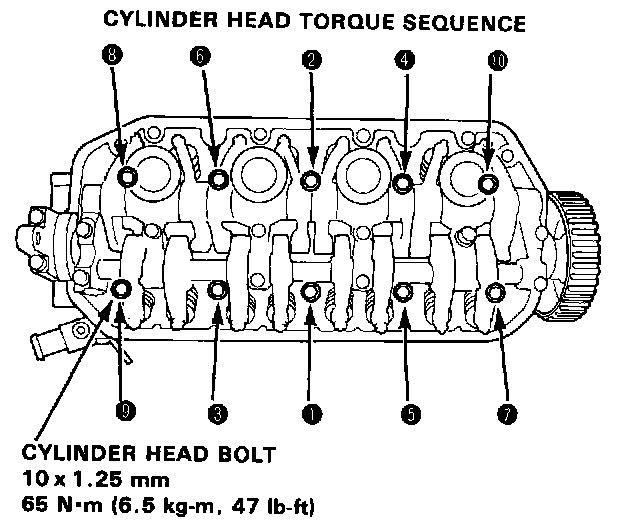 CYLINDER HEAD TORQUE SEQUENCE

8
6
2
4
10

9
3
1
5
7

CYLINDER HEAD BOLT
10 x 1.25 mm
65 N·m (6.5 kg-m, 47 lb-ft)