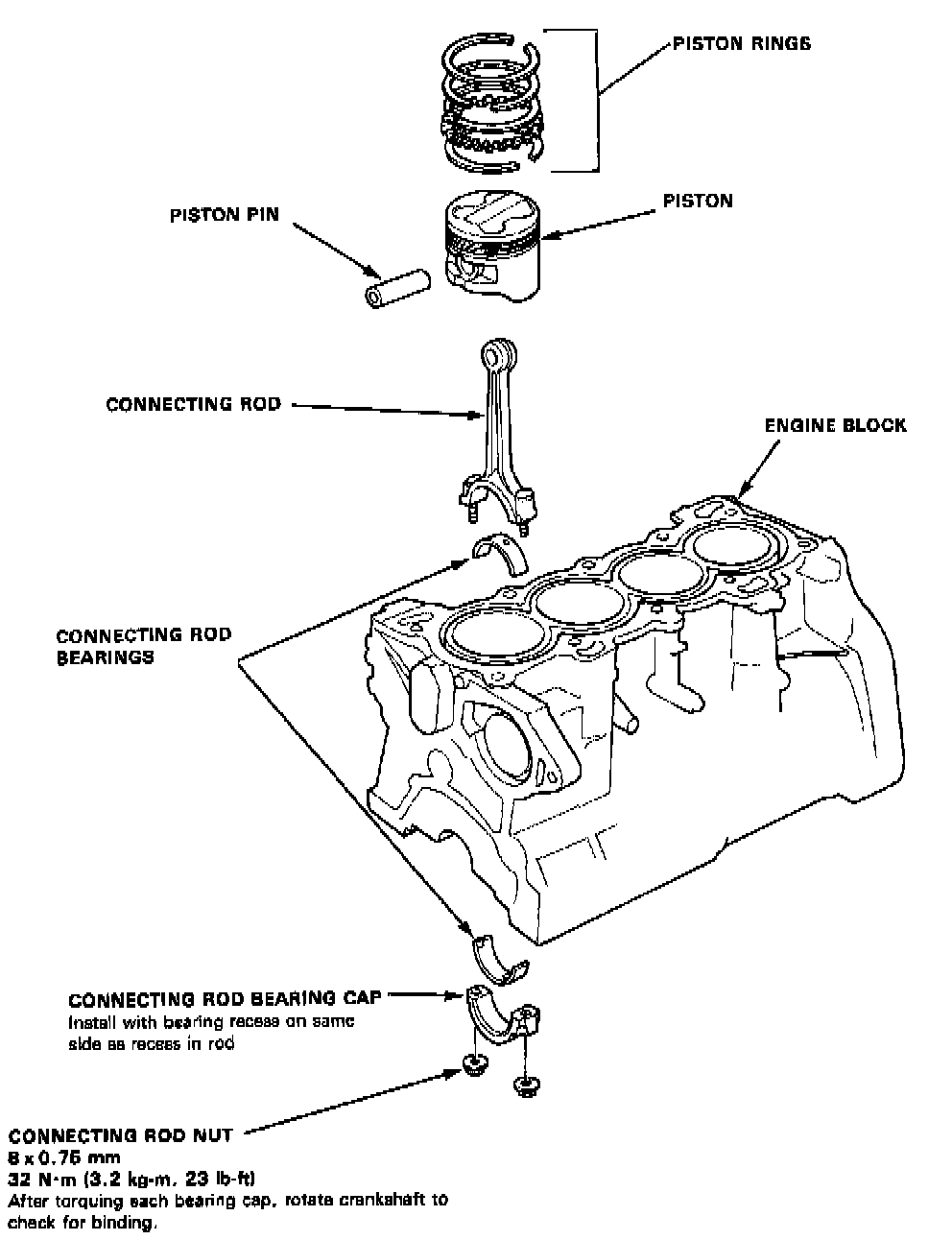 PISTON RINGS

PISTON PIN

PISTON

CONNECTING ROD

ENGINE BLOCK

CONNECTING ROD BEARINGS

CONNECTING ROD BEARING CAP
Install with bearing recess on same side as recess in rod

CONNECTING ROD NUT
8 x 0.75 mm
32 N·m (3.2 kg-m, 23 lb-ft)
After torquing each bearing cap, rotate crankshaft to check for binding.