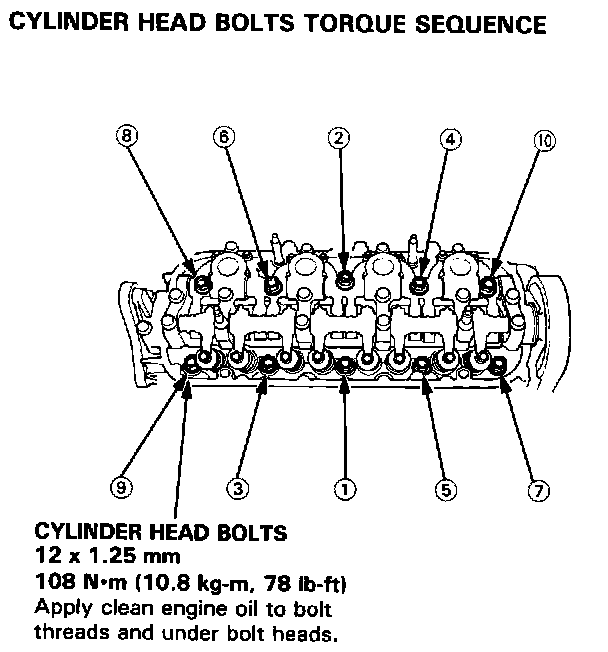 CYLINDER HEAD BOLTS TORQUE SEQUENCE

8
6
2
4
10

9
3
1
5
7

CYLINDER HEAD BOLTS
12 x 1.25 mm
108 N·m (10.8 kg-m, 78 lb-ft)
Apply clean engine oil to bolt threads and under bolt heads.