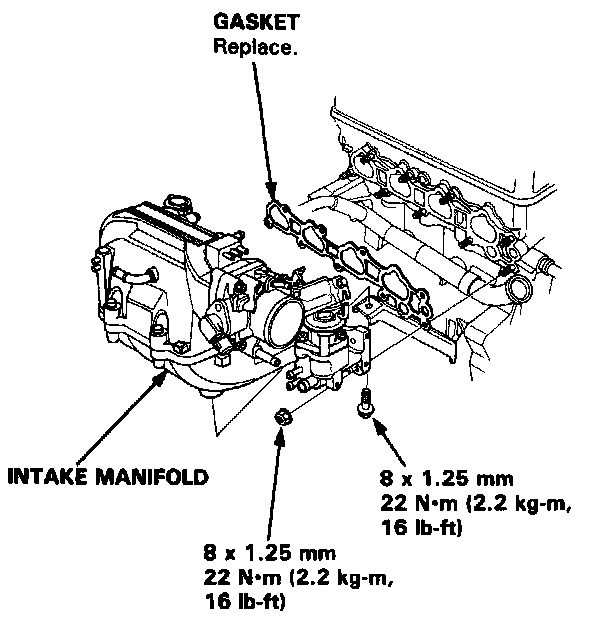 GASKET
Replace.

INTAKE MANIFOLD

8 x 1.25 mm
22 N·m (2.2 kg-m, 16 lb-ft)

8 x 1.25 mm
22 N·m (2.2 kg-m, 16 lb-ft)