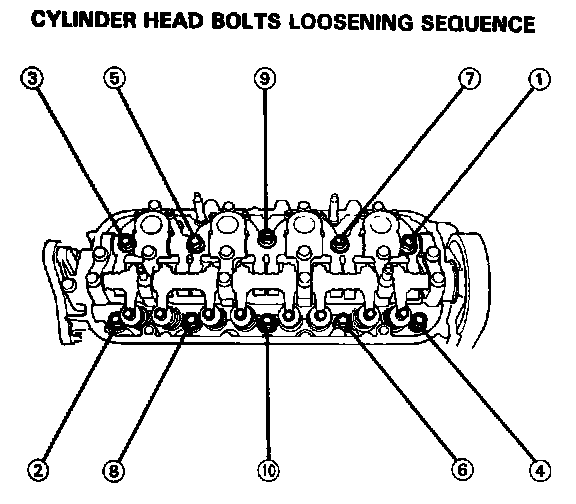 CYLINDER HEAD BOLTS LOOSENING SEQUENCE

3
5
9
7
1

2
8
10
6
4