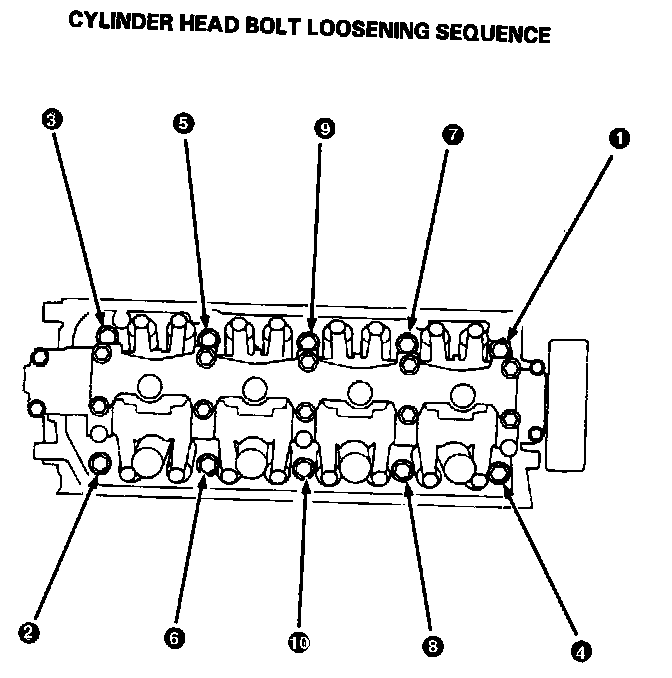 CYLINDER HEAD BOLT LOOSENING SEQUENCE

3
5
9
7
1

2
6
10
8
4