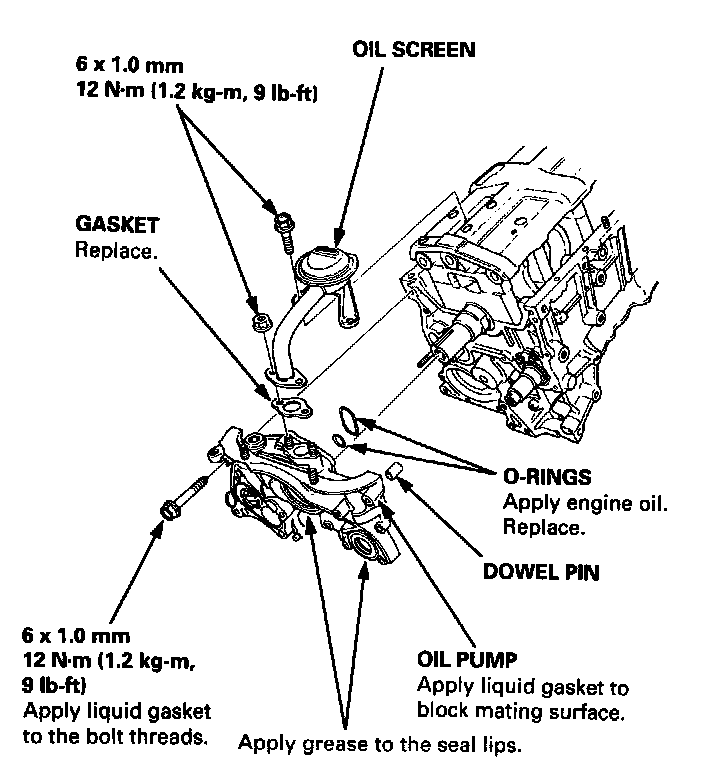 6 x 1.0 mm
12 N·m (1.2 kg-m, 9 lb-ft)

OIL SCREEN

GASKET
Replace.

O-RINGS
Apply engine oil.
Replace.

DOWEL PIN

6 x 1.0 mm
12 N·m (1.2 kg-m, 9 lb-ft)
Apply liquid gasket to the bolt threads.

OIL PUMP
Apply liquid gasket to block mating surface.

Apply grease to the seal lips.