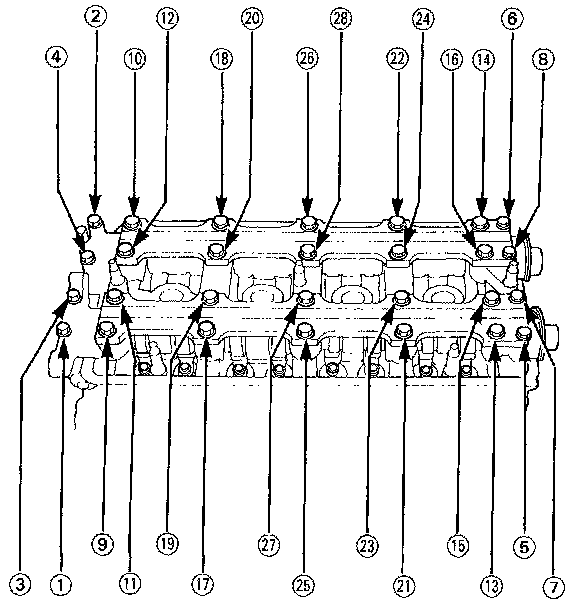 2
12
20
28
24
6
4
10
18
26
22
16
14
8
9
19
27
23
15
5
3
1
11
17
25
21
13
7