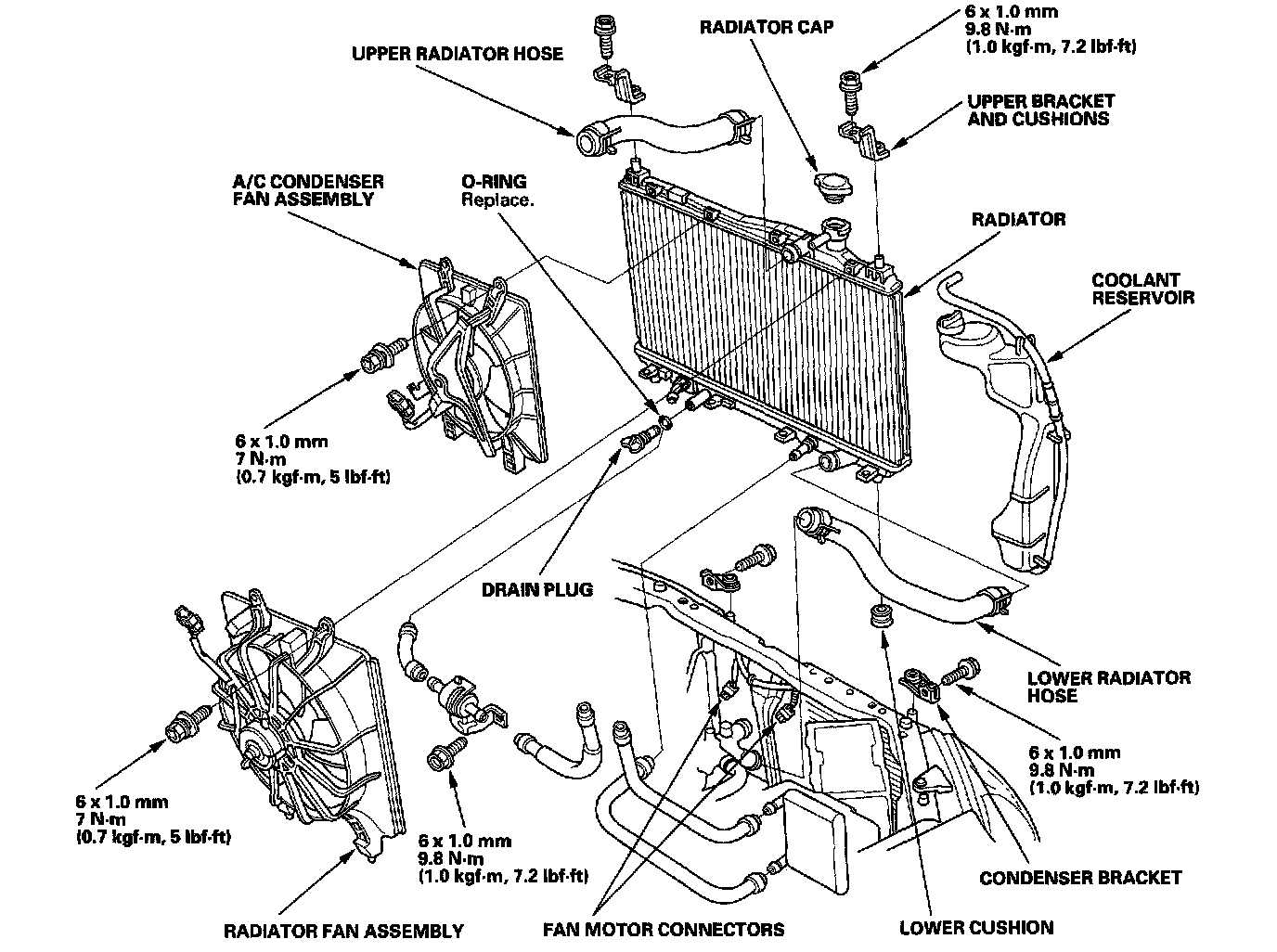 UPPER RADIATOR HOSE

RADIATOR CAP

6 x 1.0 mm
9.8 N·m
(1.0 kgf·m, 7.2 lbf·ft)

UPPER BRACKET AND CUSHIONS

A/C CONDENSER FAN ASSEMBLY

O-RING
Replace.

RADIATOR

COOLANT RESERVOIR

6 x 1.0 mm
7 N·m
(0.7 kgf·m, 5 lbf·ft)

DRAIN PLUG

LOWER RADIATOR HOSE

6 x 1.0 mm
9.8 N·m
(1.0 kgf·m, 7.2 lbf·ft)

6 x 1.0 mm
7 N·m
(0.7 kgf·m, 5 lbf·ft)

6 x 1.0 mm
9.8 N·m
(1.0 kgf·m, 7.2 lbf·ft)

CONDENSER BRACKET

RADIATOR FAN ASSEMBLY

FAN MOTOR CONNECTORS

LOWER CUSHION