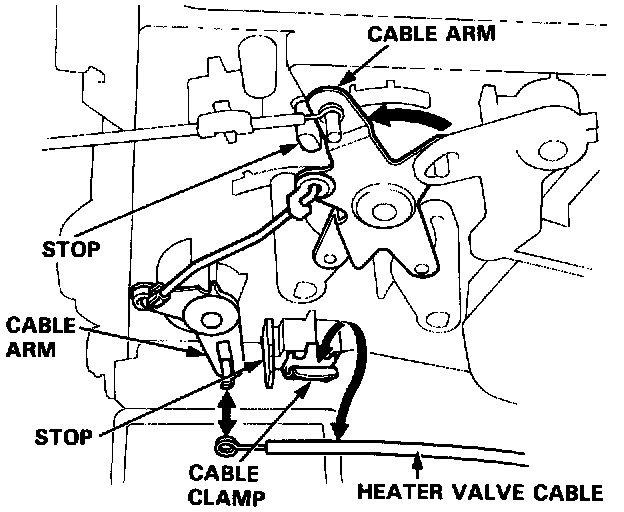 CABLE ARM

STOP

CABLE ARM

STOP

CABLE CLAMP

HEATER VALVE CABLE