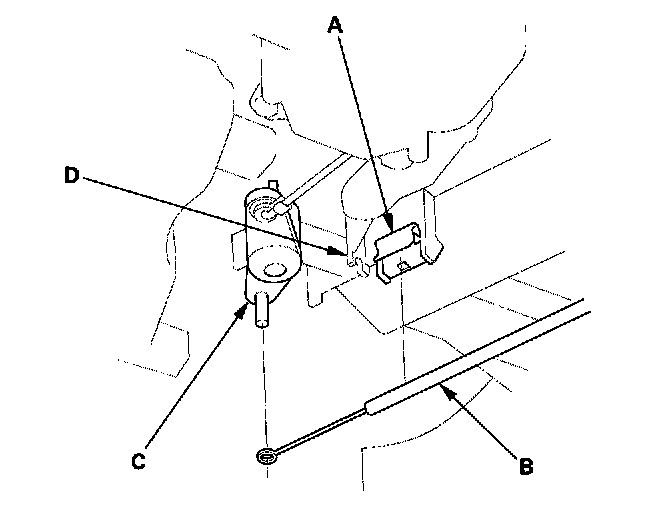 A
D
C
B