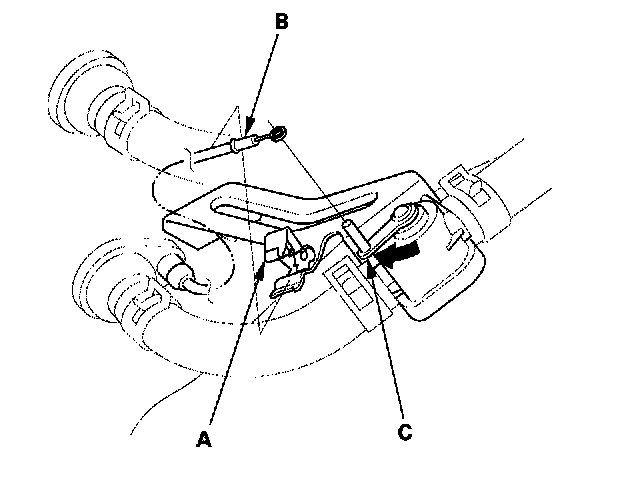 B

A

C