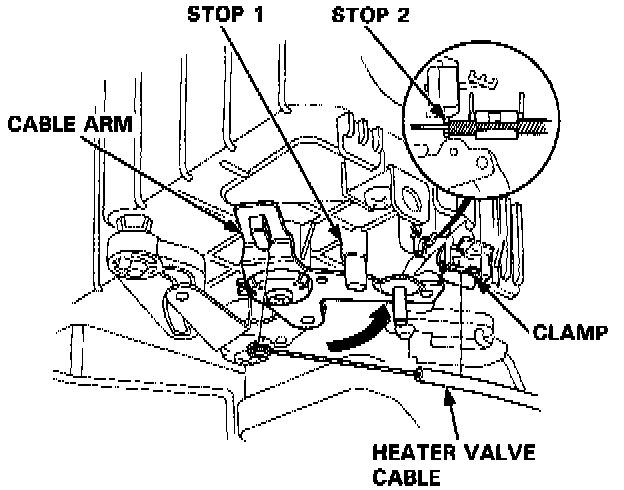 STOP 1
STOP 2
CABLE ARM
CLAMP
HEATER VALVE CABLE