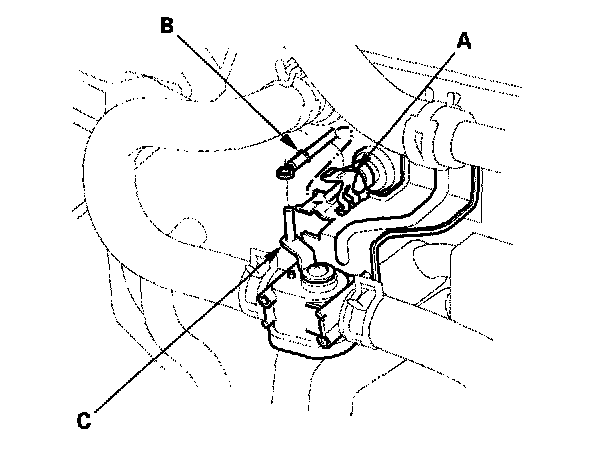 B

A

C