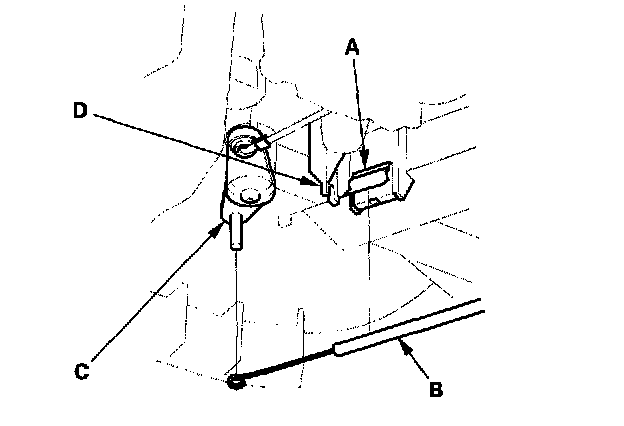 A
D
C
B