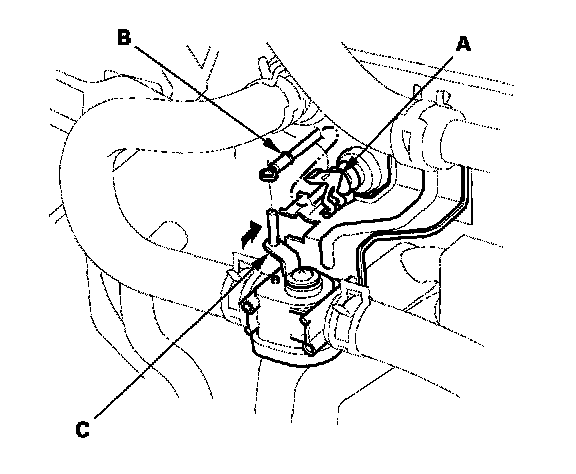 B
A
C