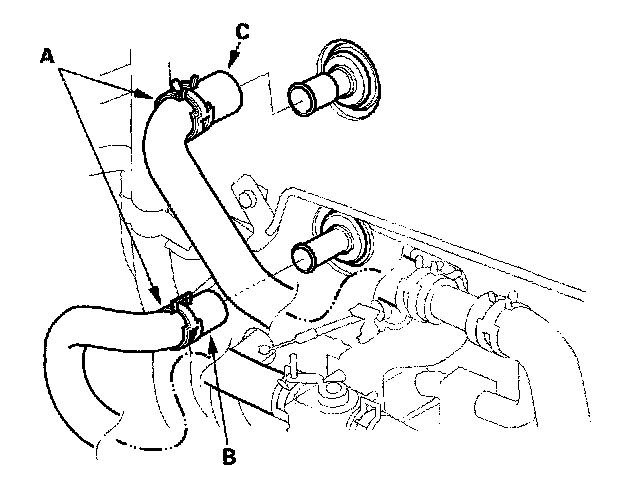 A
C
B