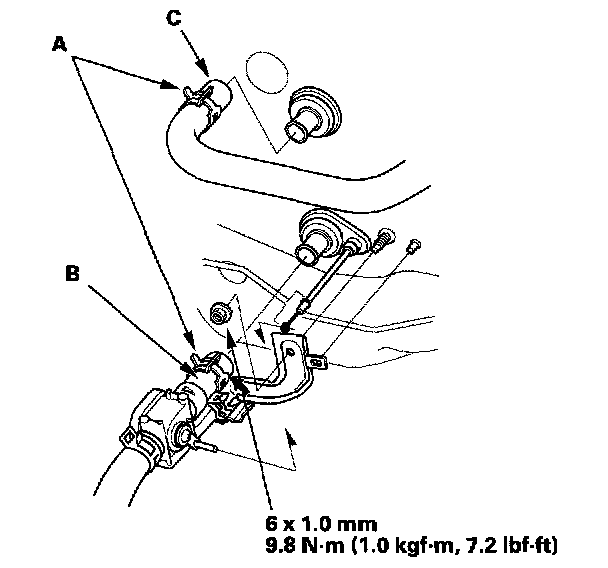 C
A
B
6 x 1.0 mm
9.8 N·m (1.0 kgf·m, 7.2 lbf·ft)