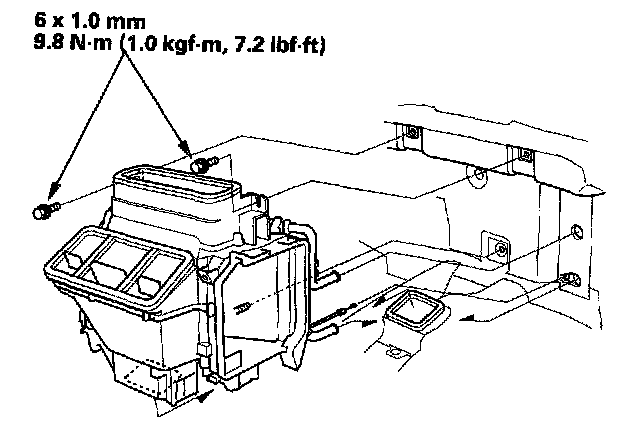 6 x 1.0 mm
9.8 N·m (1.0 kgf·m, 7.2 lbf·ft)