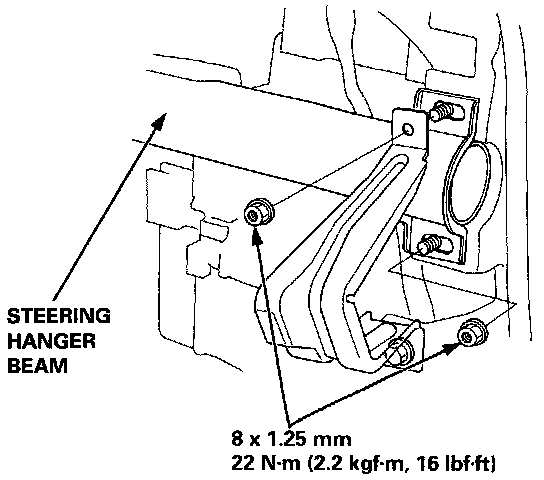 STEERING HANGER BEAM

8 x 1.25 mm
22 N·m (2.2 kgf·m, 16 lbf·ft)