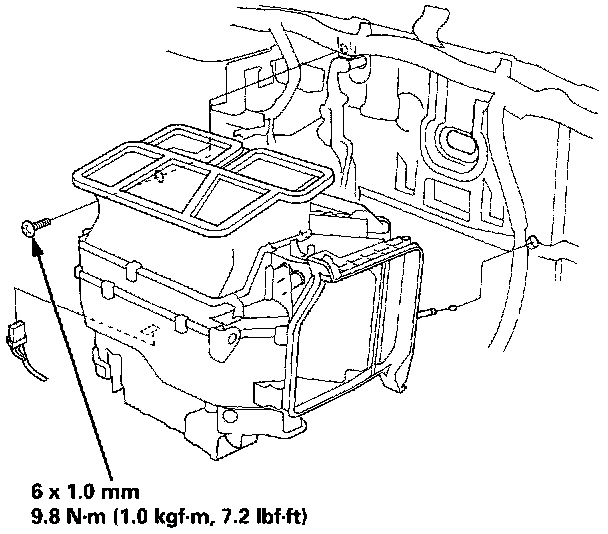 6 x 1.0 mm
9.8 N·m (1.0 kgf·m, 7.2 lbf·ft)