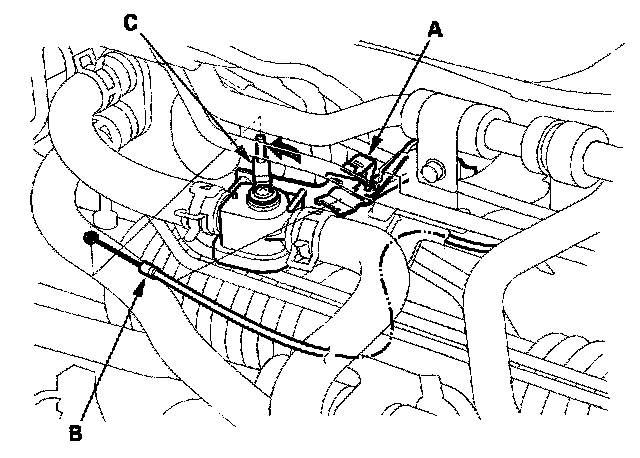 C

A

B