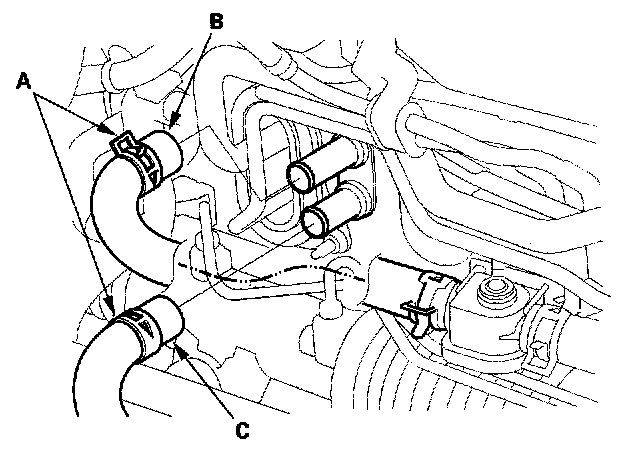 B
A
C