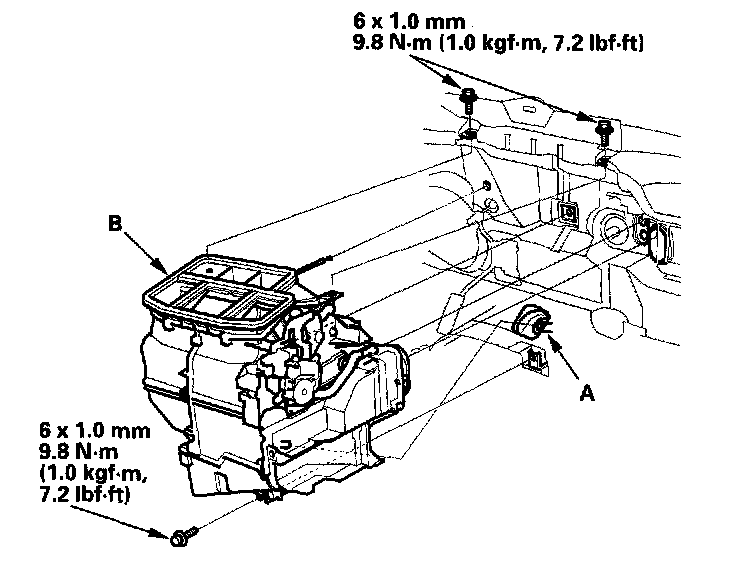 6 x 1.0 mm
9.8 N·m (1.0 kgf·m, 7.2 lbf·ft)

B

A

6 x 1.0 mm
9.8 N·m
(1.0 kgf·m,
7.2 lbf·ft)