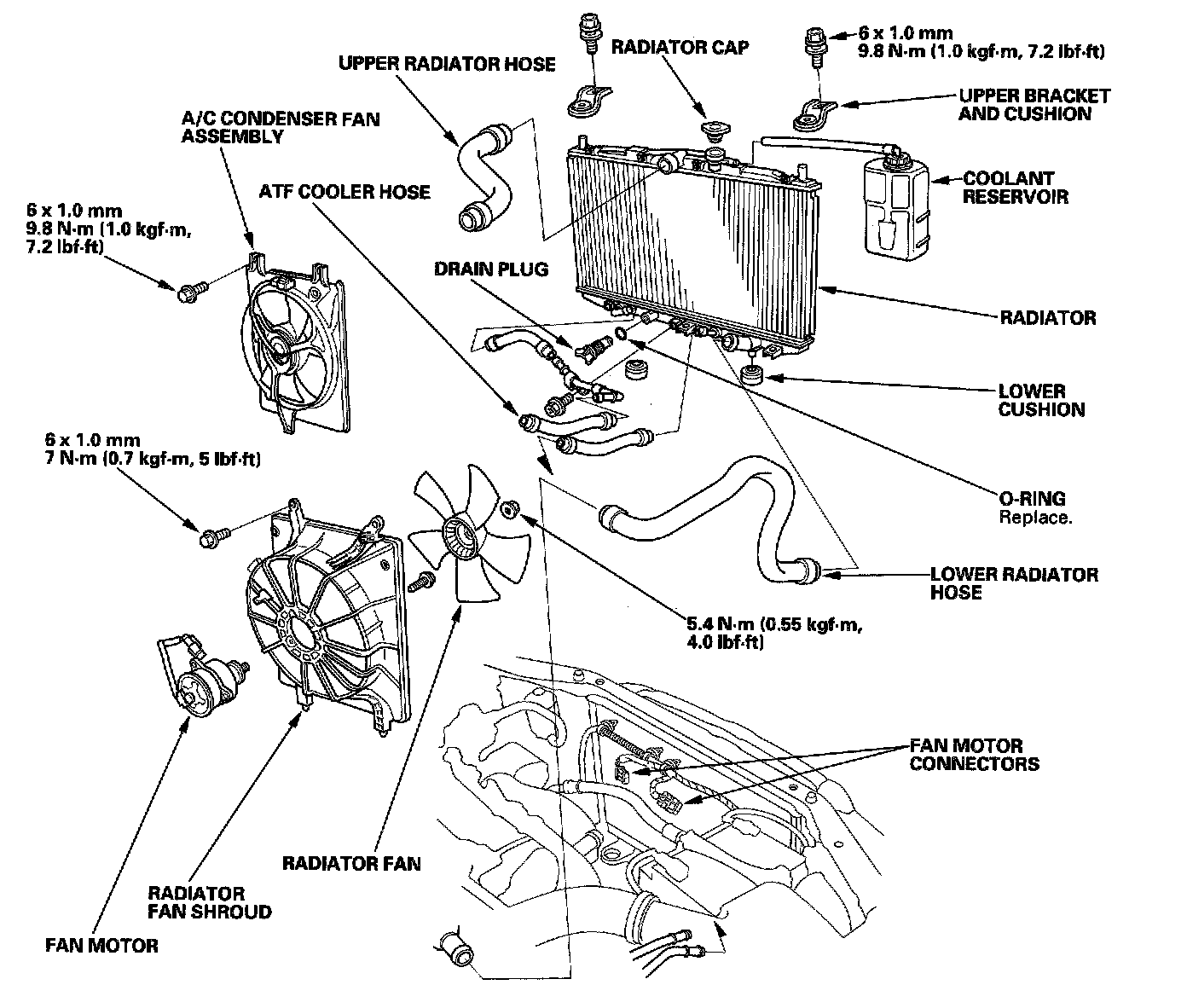 UPPER RADIATOR HOSE

RADIATOR CAP

6 x 1.0 mm
9.8 N·m (1.0 kgf·m, 7.2 lbf·ft)

UPPER BRACKET AND CUSHION

A/C CONDENSER FAN ASSEMBLY

ATF COOLER HOSE

COOLANT RESERVOIR

6 x 1.0 mm
9.8 N·m (1.0 kgf·m, 7.2 lbf·ft)

DRAIN PLUG

RADIATOR

LOWER CUSHION

6 x 1.0 mm
7 N·m (0.7 kgf·m, 5 lbf·ft)

O-RING
Replace.

LOWER RADIATOR HOSE

5.4 N·m (0.55 kgf·m, 4.0 lbf·ft)

FAN MOTOR CONNECTORS

RADIATOR FAN

RADIATOR FAN SHROUD

FAN MOTOR