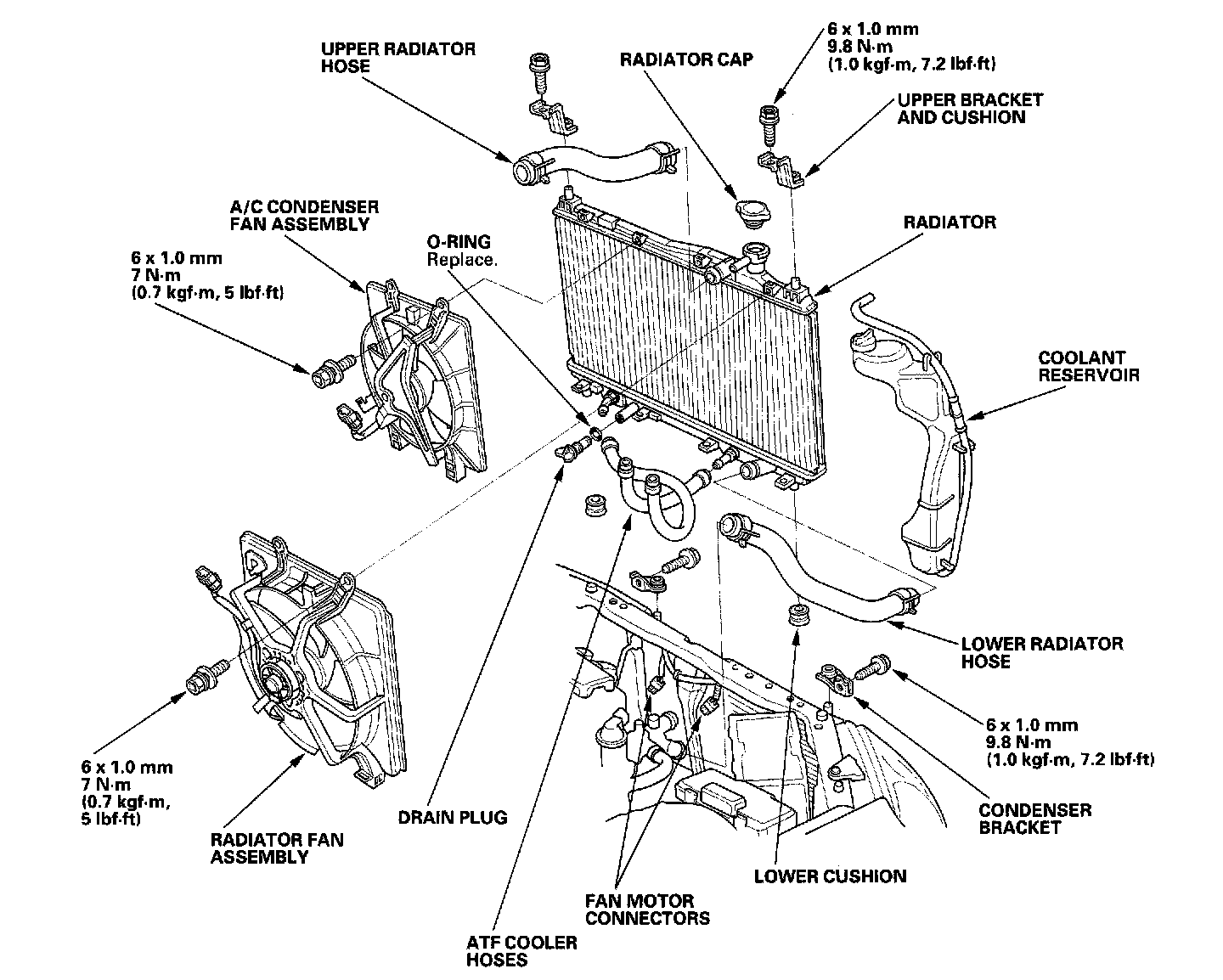 UPPER RADIATOR HOSE

RADIATOR CAP

6 x 1.0 mm
9.8 N·m
(1.0 kgf·m, 7.2 lbf·ft)

UPPER BRACKET AND CUSHION

A/C CONDENSER FAN ASSEMBLY

O-RING
Replace.

RADIATOR

6 x 1.0 mm
7 N·m
(0.7 kgf·m, 5 lbf·ft)

COOLANT RESERVOIR

LOWER RADIATOR HOSE

6 x 1.0 mm
9.8 N·m
(1.0 kgf·m, 7.2 lbf·ft)

6 x 1.0 mm
7 N·m
(0.7 kgf·m,
5 lbf·ft)

CONDENSER BRACKET

DRAIN PLUG

RADIATOR FAN ASSEMBLY

LOWER CUSHION

FAN MOTOR CONNECTORS

ATF COOLER HOSES