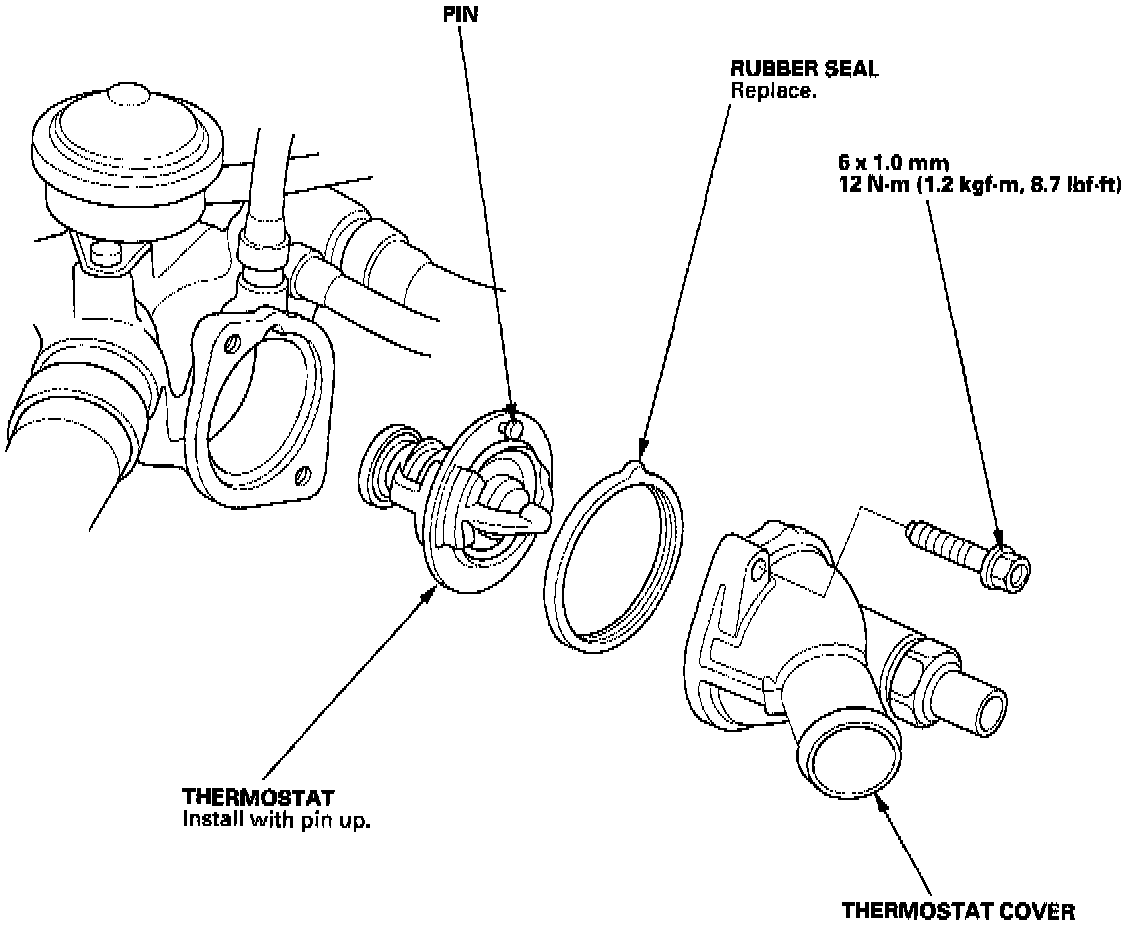 PIN

RUBBER SEAL
Replace.

6 x 1.0 mm
12 N·m (1.2 kgf·m, 8.7 lbf·ft)

THERMOSTAT
Install with pin up.

THERMOSTAT COVER