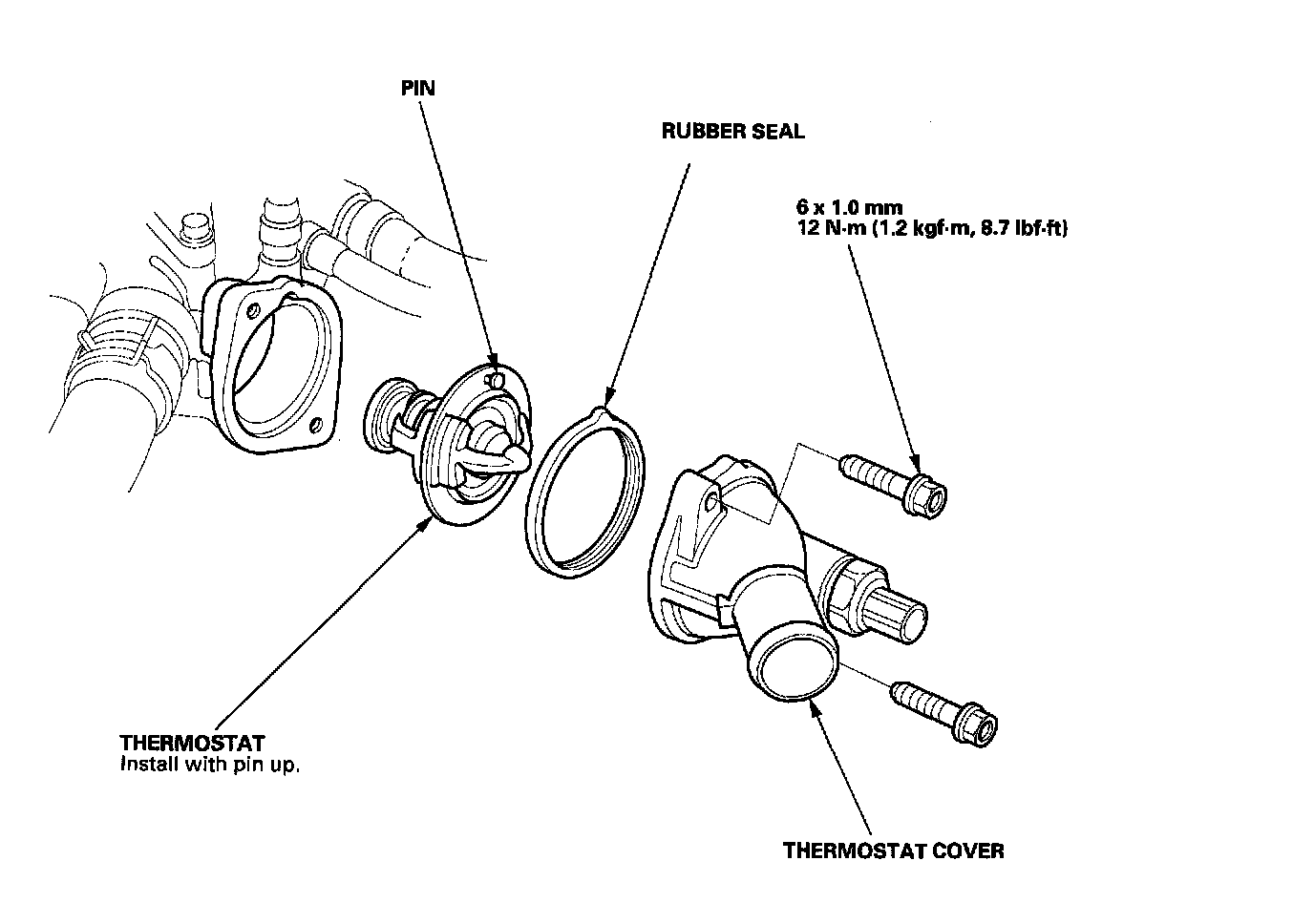 PIN

RUBBER SEAL

6 x 1.0 mm
12 N·m (1.2 kgf·m, 8.7 lbf·ft)

THERMOSTAT
Install with pin up.

THERMOSTAT COVER