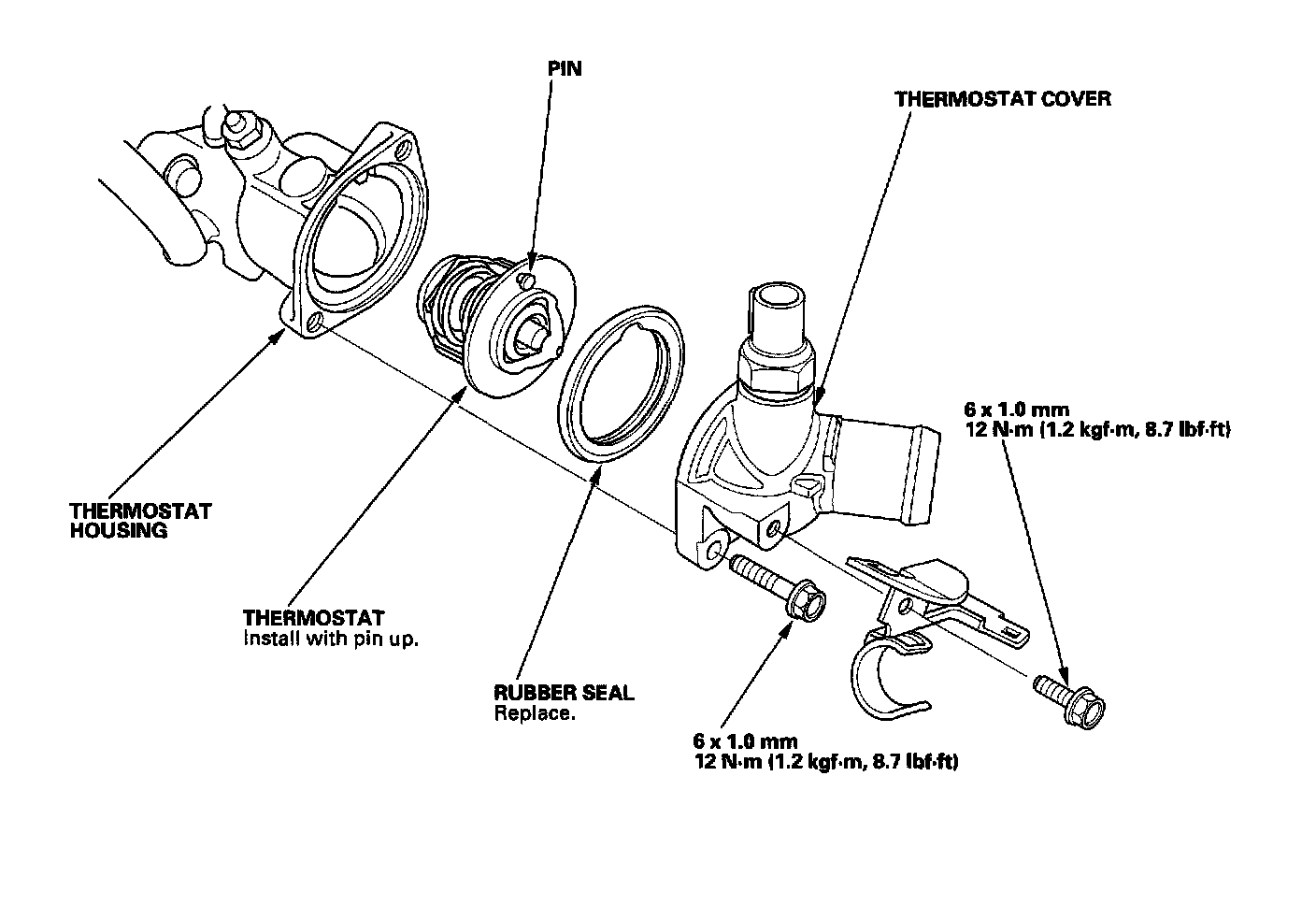 PIN

THERMOSTAT COVER

6 x 1.0 mm
12 N·m (1.2 kgf·m, 8.7 lbf·ft)

THERMOSTAT
HOUSING

THERMOSTAT
Install with pin up.

RUBBER SEAL
Replace.

6 x 1.0 mm
12 N·m (1.2 kgf·m, 8.7 lbf·ft)