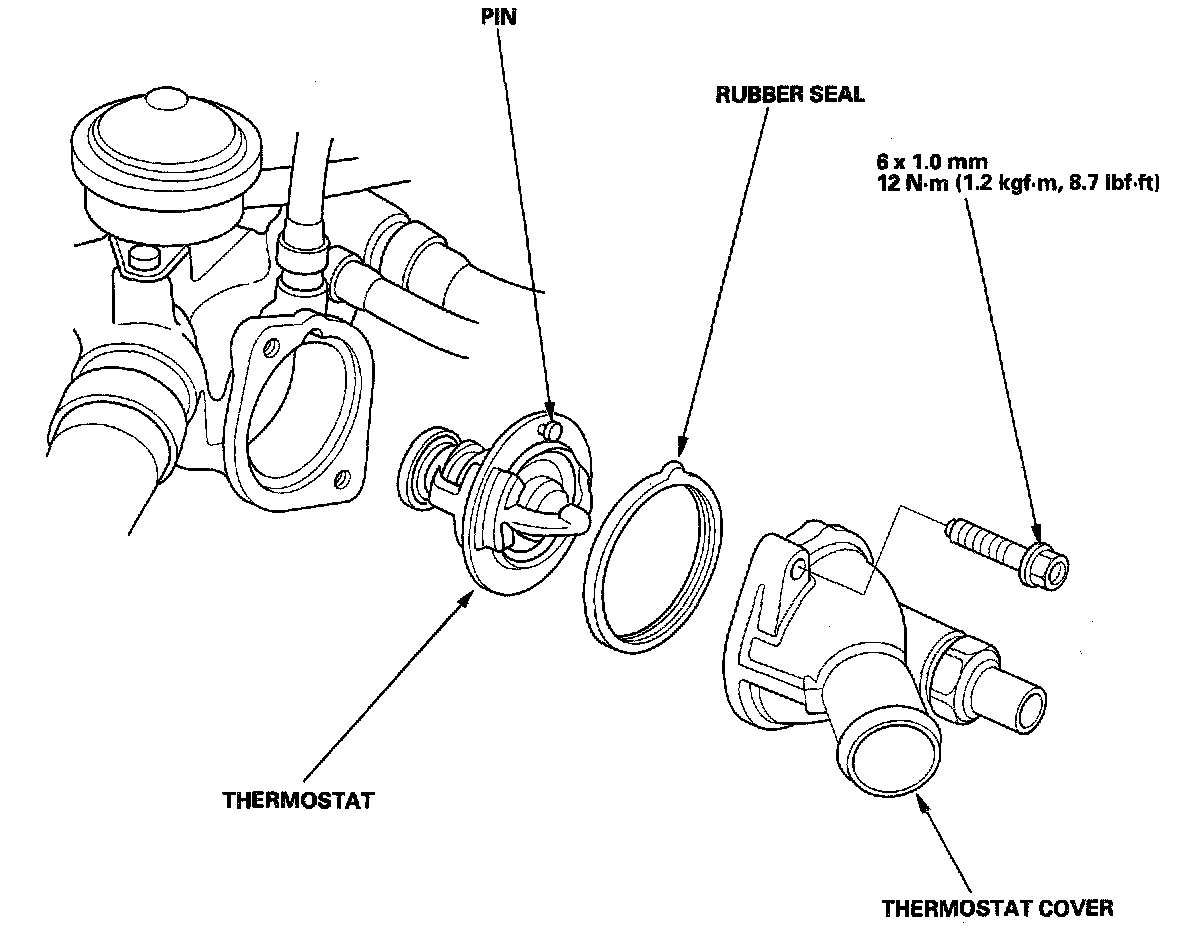 PIN

RUBBER SEAL

6 x 1.0 mm
12 N·m (1.2 kgf·m, 8.7 lbf·ft)

THERMOSTAT

THERMOSTAT COVER