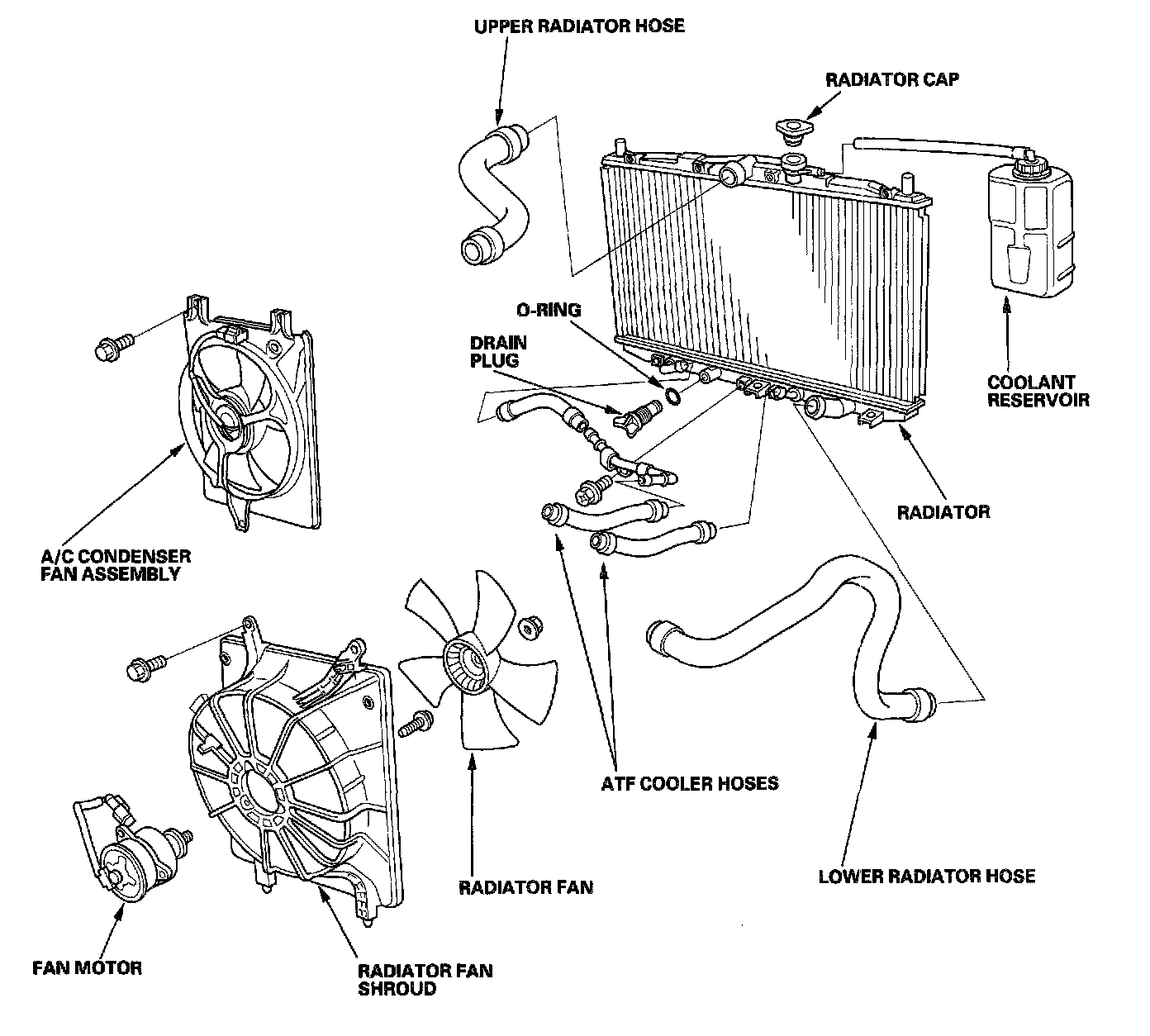 UPPER RADIATOR HOSE

RADIATOR CAP

O-RING

DRAIN PLUG

COOLANT RESERVOIR

RADIATOR

A/C CONDENSER FAN ASSEMBLY

ATF COOLER HOSES

LOWER RADIATOR HOSE

RADIATOR FAN

FAN MOTOR

RADIATOR FAN SHROUD