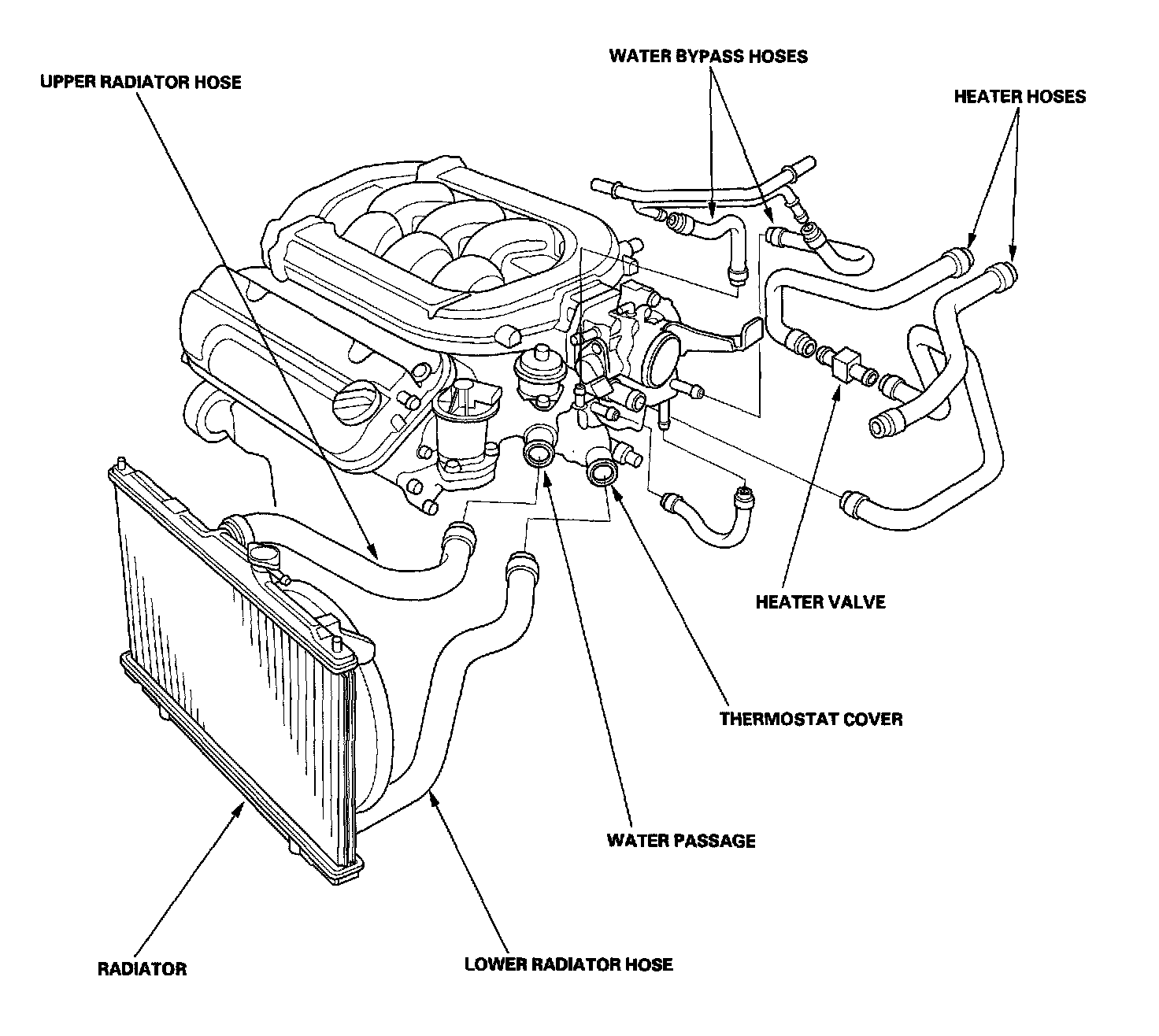 WATER BYPASS HOSES

UPPER RADIATOR HOSE

HEATER HOSES

HEATER VALVE

THERMOSTAT COVER

WATER PASSAGE

RADIATOR

LOWER RADIATOR HOSE