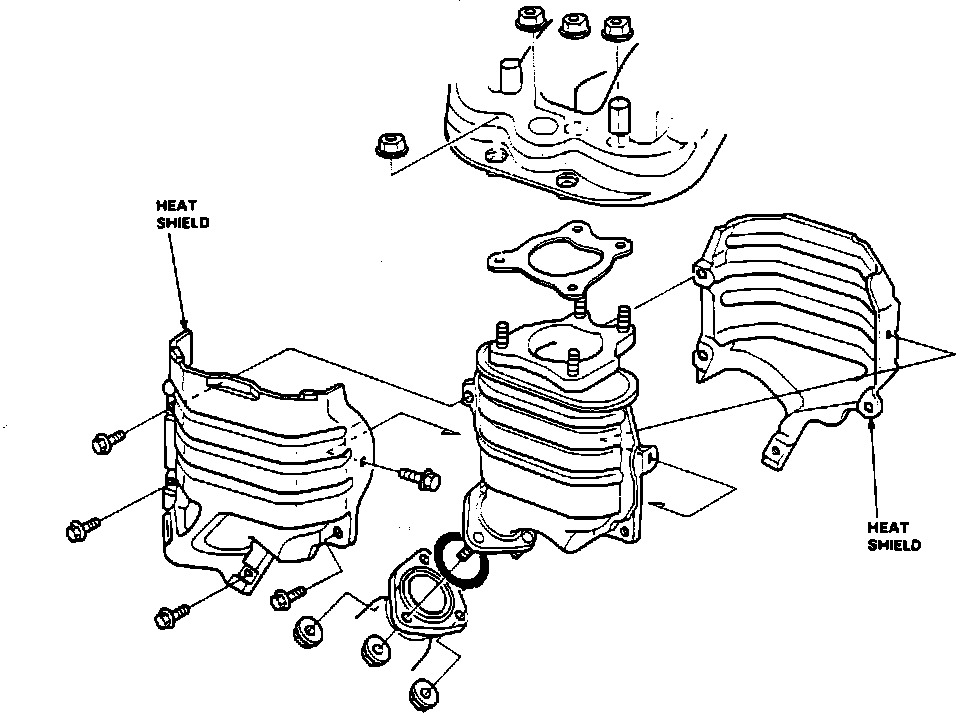 HEAT SHIELD

HEAT SHIELD