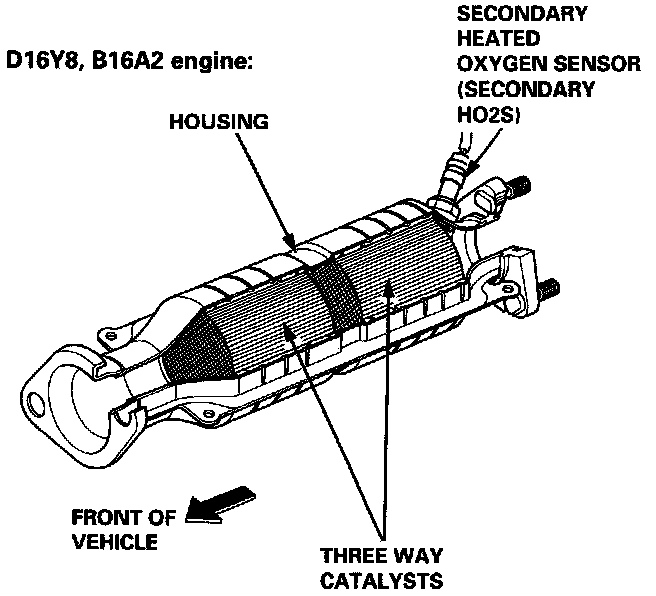 D16Y8, B16A2 engine:

SECONDARY HEATED OXYGEN SENSOR (SECONDARY HO2S)

HOUSING

FRONT OF VEHICLE

THREE WAY CATALYSTS