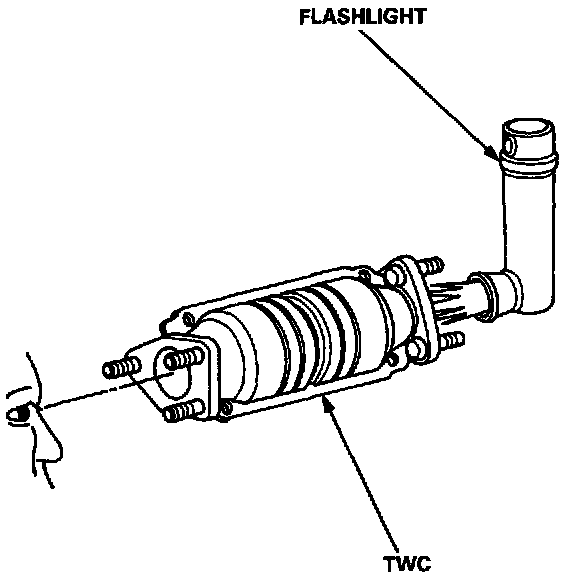 FLASHLIGHT

TWC