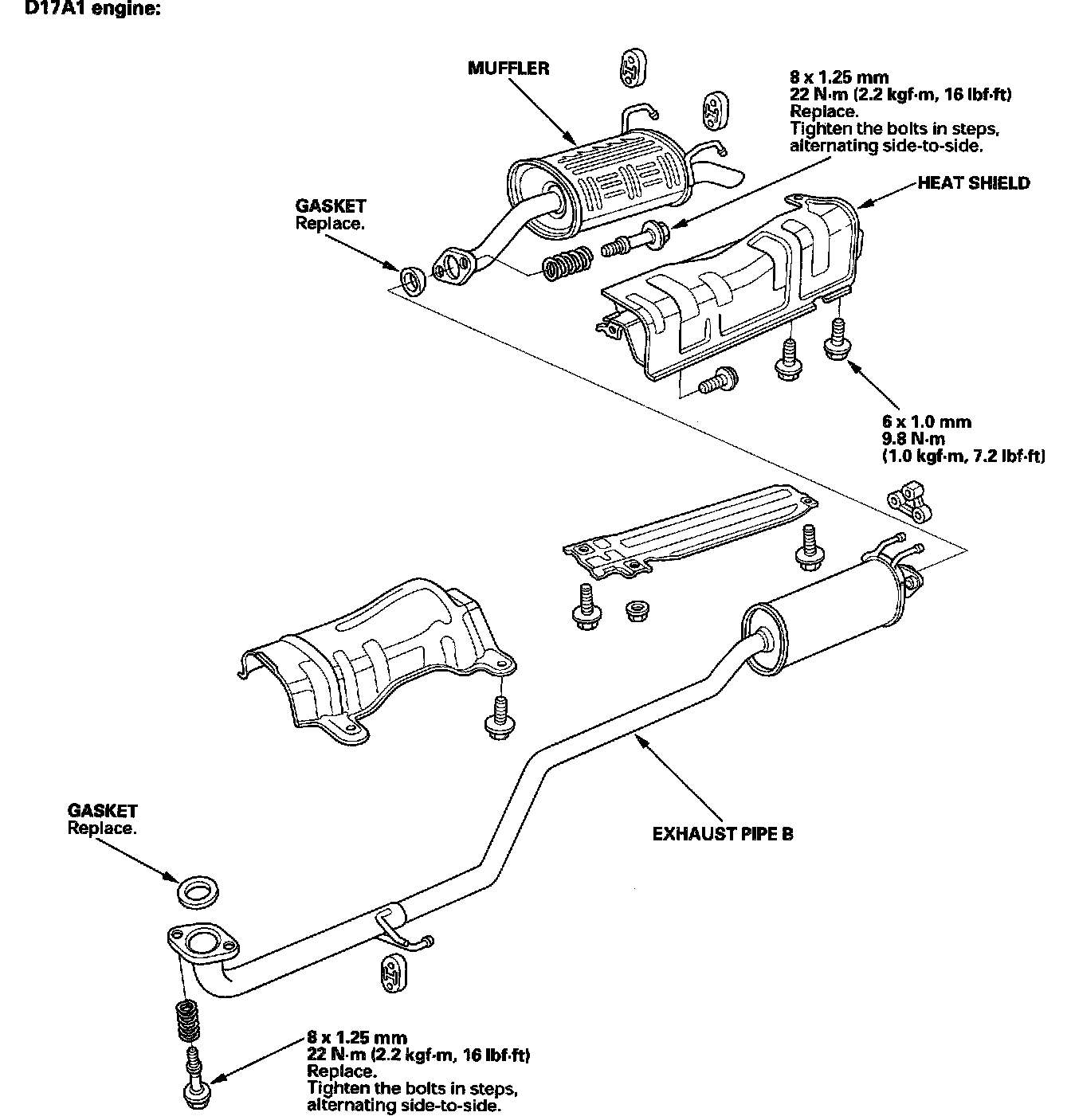 D17A1 engine:

MUFFLER

8 x 1.25 mm
22 N·m (2.2 kgf·m, 16 lbf·ft)
Replace.
Tighten the bolts in steps, alternating side-to-side.

HEAT SHIELD

GASKET
Replace.

6 x 1.0 mm
9.8 N·m
(1.0 kgf·m, 7.2 lbf·ft)

GASKET
Replace.

EXHAUST PIPE B

8 x 1.25 mm
22 N·m (2.2 kgf·m, 16 lbf·ft)
Replace.
Tighten the bolts in steps, alternating side-to-side.