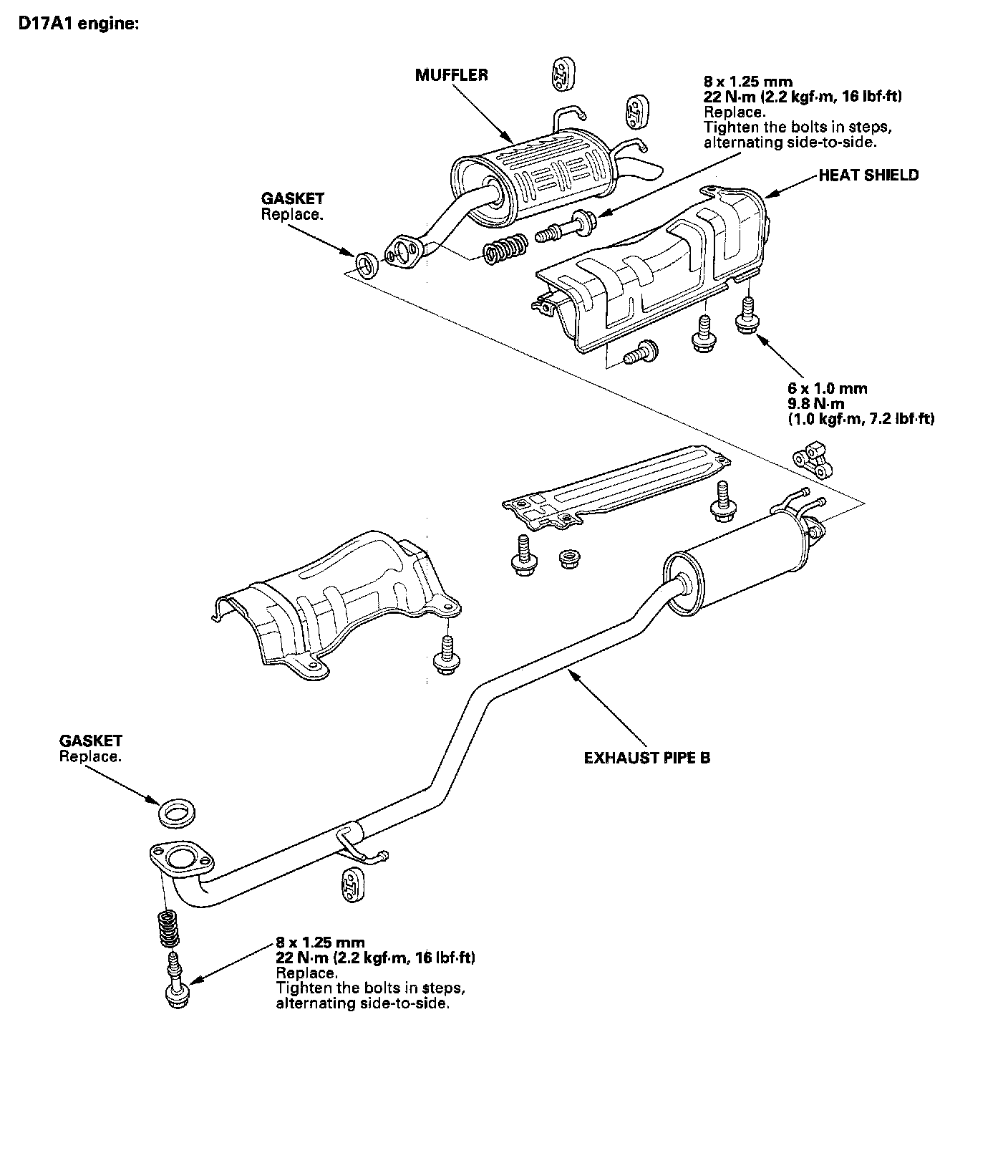 D17A1 engine:

MUFFLER

8 x 1.25 mm
22 N·m (2.2 kgf·m, 16 lbf·ft)
Replace.
Tighten the bolts in steps, alternating side-to-side.

HEAT SHIELD

GASKET
Replace.

6 x 1.0 mm
9.8 N·m
(1.0 kgf·m, 7.2 lbf·ft)

GASKET
Replace.

EXHAUST PIPE B

8 x 1.25 mm
22 N·m (2.2 kgf·m, 16 lbf·ft)
Replace.
Tighten the bolts in steps, alternating side-to-side.