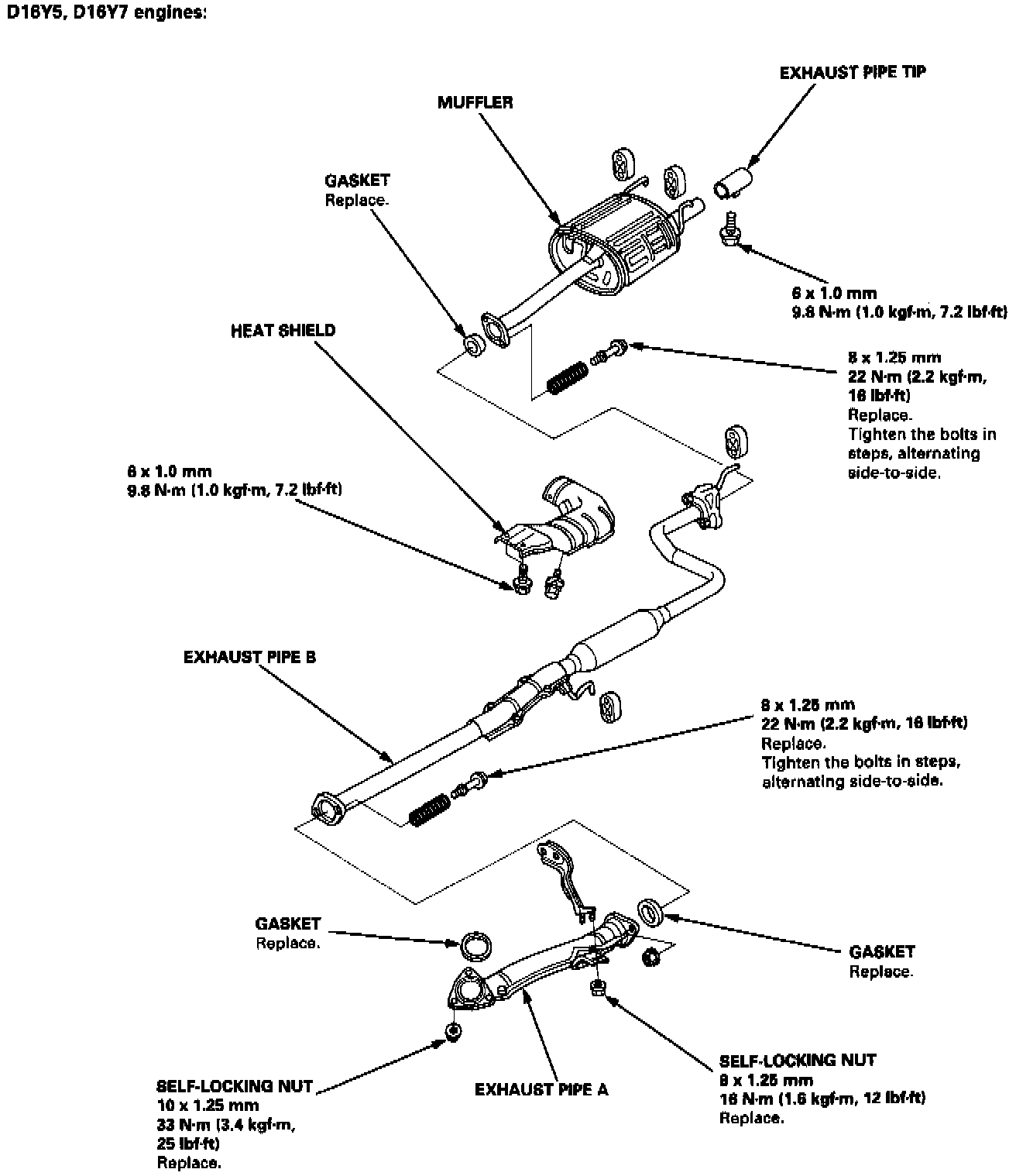 D16Y5, D16Y7 engines:

EXHAUST PIPE TIP

MUFFLER

GASKET
Replace.

6 x 1.0 mm
9.8 N·m (1.0 kgf·m, 7.2 lbf·ft)

HEAT SHIELD

8 x 1.25 mm
22 N·m (2.2 kgf·m, 16 lbf·ft)
Replace.
Tighten the bolts in steps, alternating side-to-side.

6 x 1.0 mm
9.8 N·m (1.0 kgf·m, 7.2 lbf·ft)

EXHAUST PIPE B

8 x 1.25 mm
22 N·m (2.2 kgf·m, 16 lbf·ft)
Replace.
Tighten the bolts in steps, alternating side-to-side.

GASKET
Replace.

GASKET
Replace.

SELF-LOCKING NUT
10 x 1.25 mm
33 N·m (3.4 kgf·m, 25 lbf·ft)
Replace.

EXHAUST PIPE A

SELF-LOCKING NUT
8 x 1.25 mm
16 N·m (1.6 kgf·m, 12 lbf·ft)
Replace.