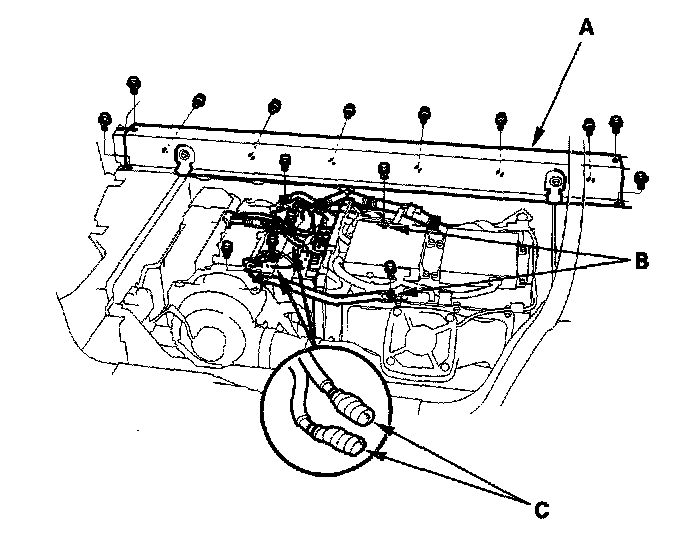 A
B
C