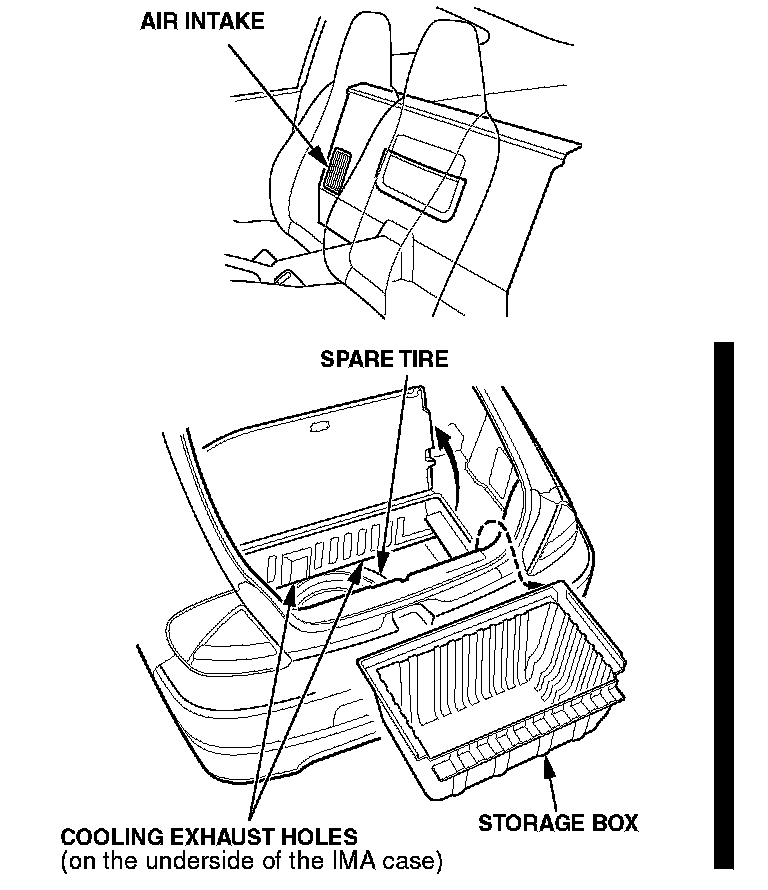 AIR INTAKE

SPARE TIRE

COOLING EXHAUST HOLES
(on the underside of the IMA case)

STORAGE BOX