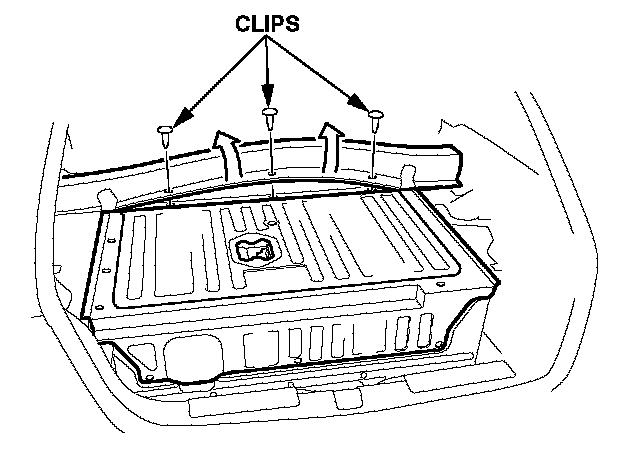 CLIPS