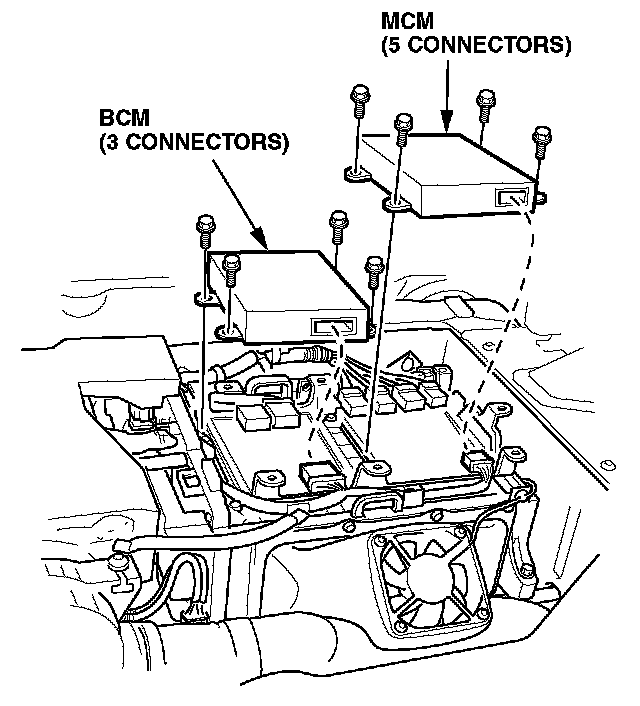 MCM
(5 CONNECTORS)

BCM
(3 CONNECTORS)