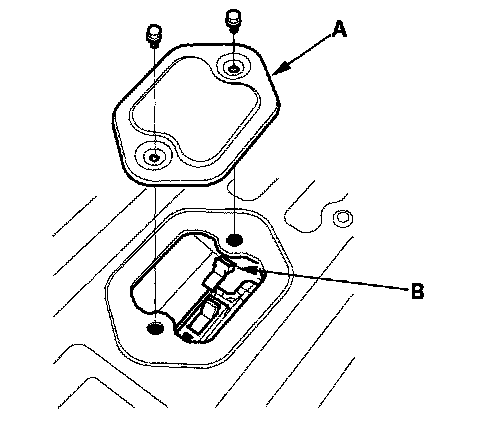 A

B