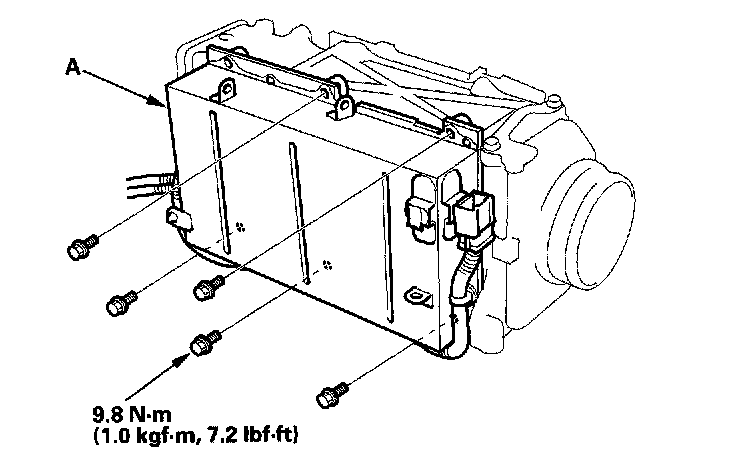 A

9.8 N·m
(1.0 kgf·m, 7.2 lbf·ft)