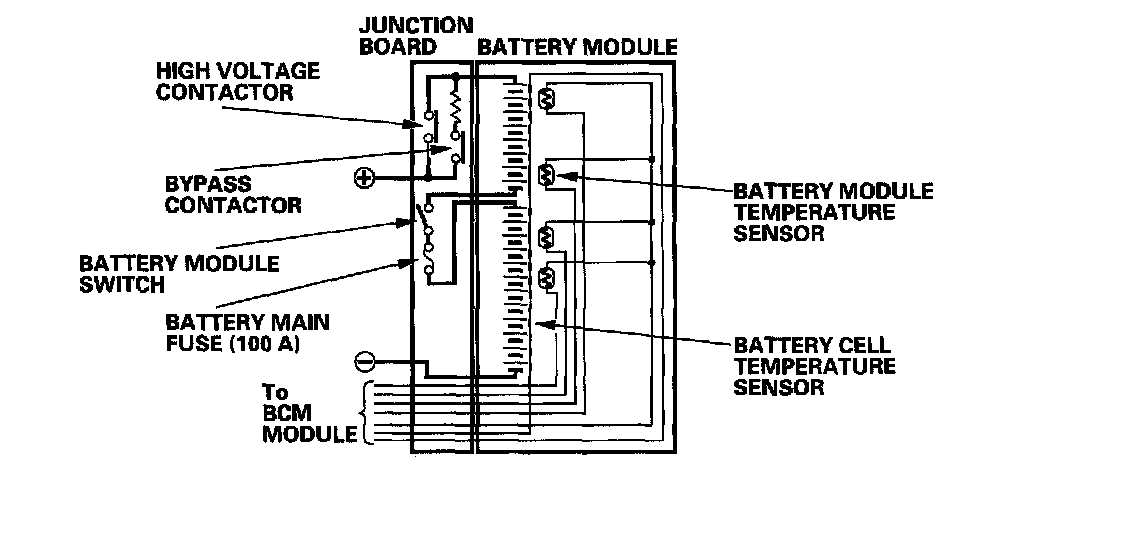 JUNCTION BOARD
BATTERY MODULE
HIGH VOLTAGE CONTACTOR
BYPASS CONTACTOR
BATTERY MODULE SWITCH
BATTERY MAIN FUSE (100 A)
To BCM MODULE
BATTERY MODULE TEMPERATURE SENSOR
BATTERY CELL TEMPERATURE SENSOR