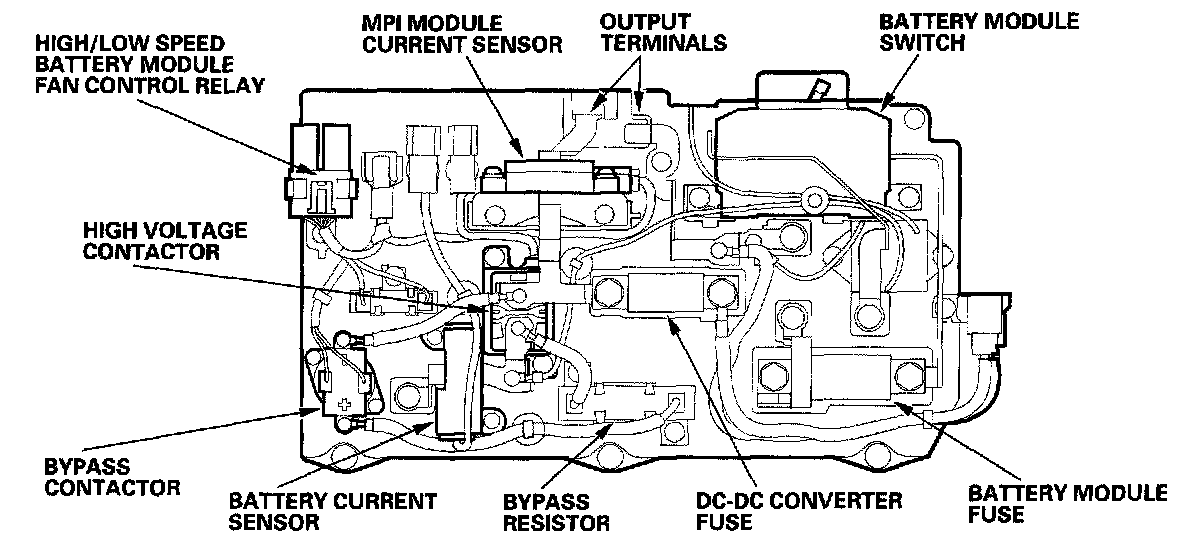 HIGH/LOW SPEED BATTERY MODULE FAN CONTROL RELAY

MPI MODULE CURRENT SENSOR

OUTPUT TERMINALS

BATTERY MODULE SWITCH

HIGH VOLTAGE CONTACTOR

BYPASS CONTACTOR

BATTERY CURRENT SENSOR

BYPASS RESISTOR

DC-DC CONVERTER FUSE

BATTERY MODULE FUSE